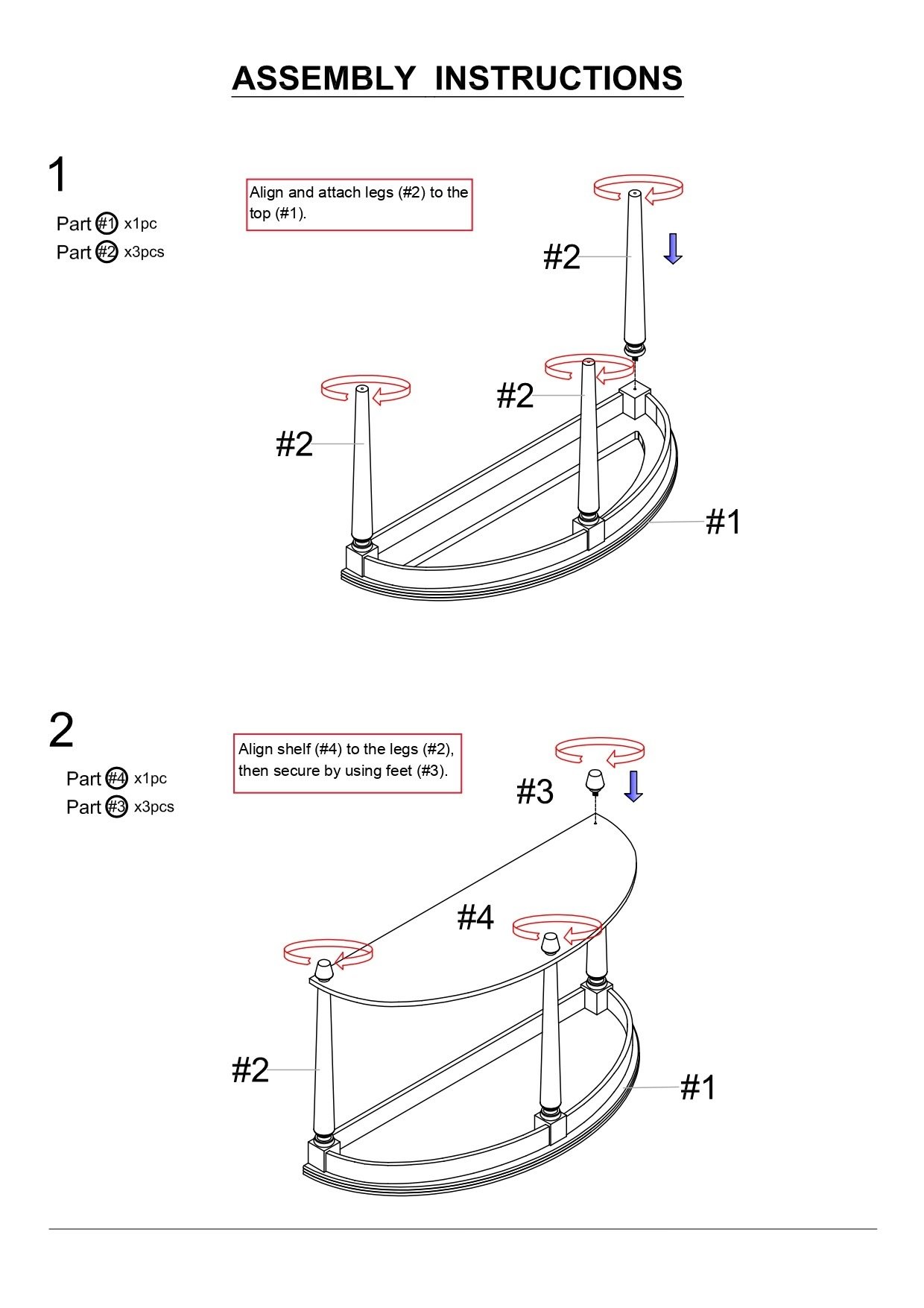 ASSEMBLY INSTRUCTIONS

1

Part #1 x1pc
Part #2 x3pcs

Align and attach legs (#2) to the top (#1).

#2

#2

#2

#1

2

Part #4 x1pc
Part #3 x3pcs

Align shelf (#4) to the legs (#2), then secure by using feet (#3).

#3

#4

#2

#1