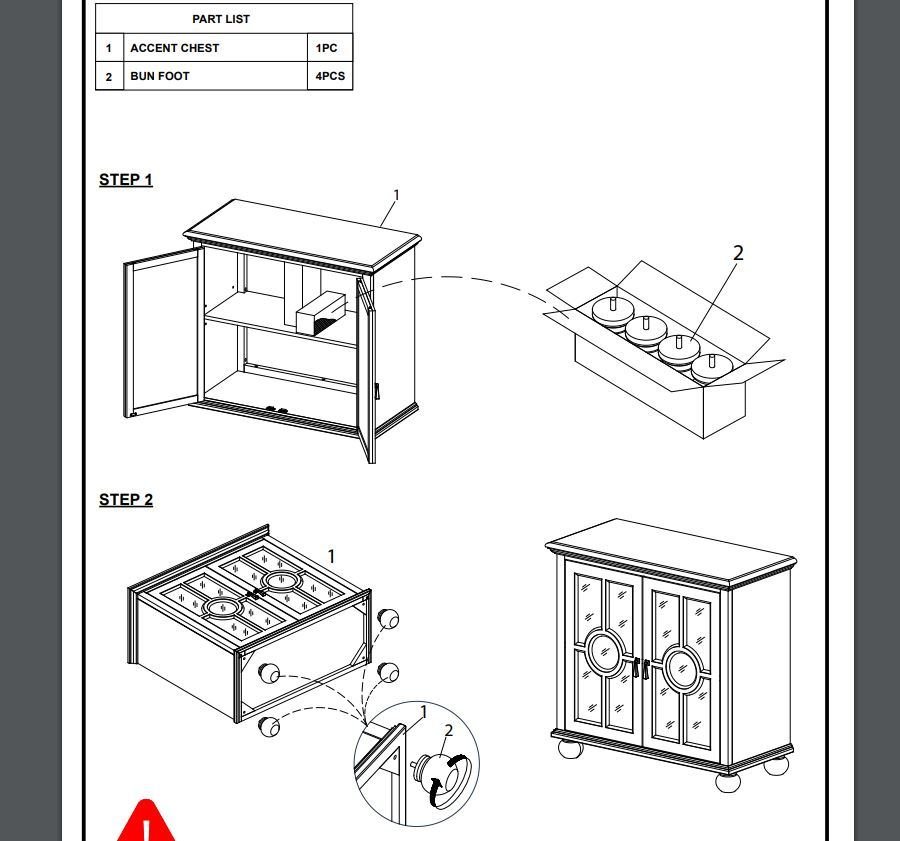 | PART LIST | | |
|---|---|---|
| 1 | ACCENT CHEST | 1PC |
| 2 | BUN FOOT | 4PCS |

STEP 1

1

2

STEP 2

1

1

2